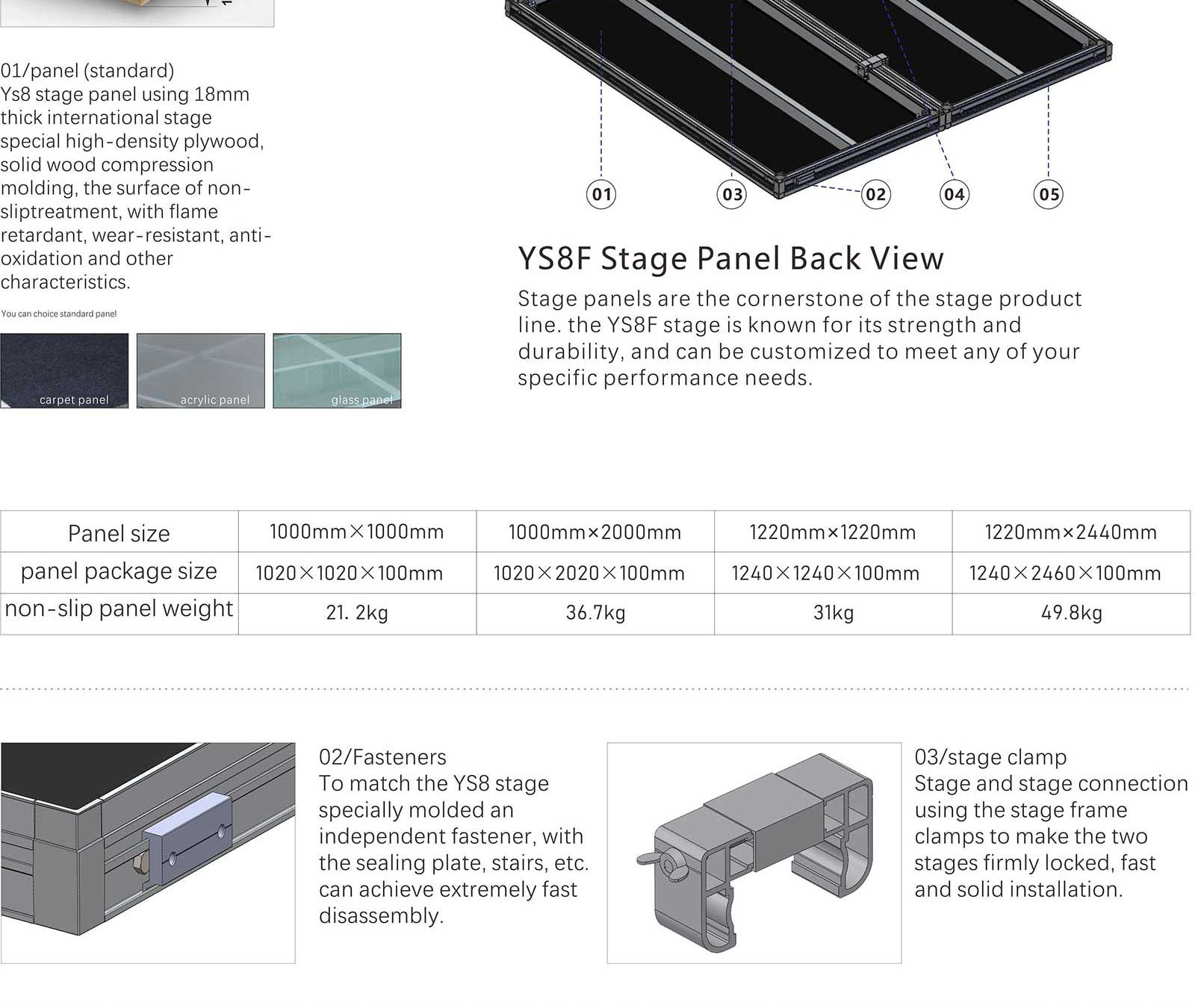 01/panel (standard)
Ys8 stage panel using 18mm thick international stage special high-density plywood, solid wood compression molding, the surface of non-sliptreatment, with flame retardant, wear-resistant, anti-oxidation and other characteristics.

You can choice standard panel

carpet panel

acrylic panel

glass panel

01 03 02 04 05

YS8F Stage Panel Back View

Stage panels are the cornerstone of the stage product line. the YS8F stage is known for its strength and durability, and can be customized to meet any of your specific performance needs.

| Panel size | 1000mm×1000mm | 1000mm×2000mm | 1220mm×1220mm | 1220mm×2440mm |
|---|---|---|---|---|
| panel package size | 1020×1020×100mm | 1020×2020×100mm | 1240×1240×100mm | 1240×2460×100mm |
| non-slip panel weight | 21. 2kg | 36.7kg | 31kg | 49.8kg |

02/Fasteners
To match the YS8 stage specially molded an independent fastener, with the sealing plate, stairs, etc. can achieve extremely fast disassembly.

03/stage clamp
Stage and stage connection using the stage frame clamps to make the two stages firmly locked, fast and solid installation.