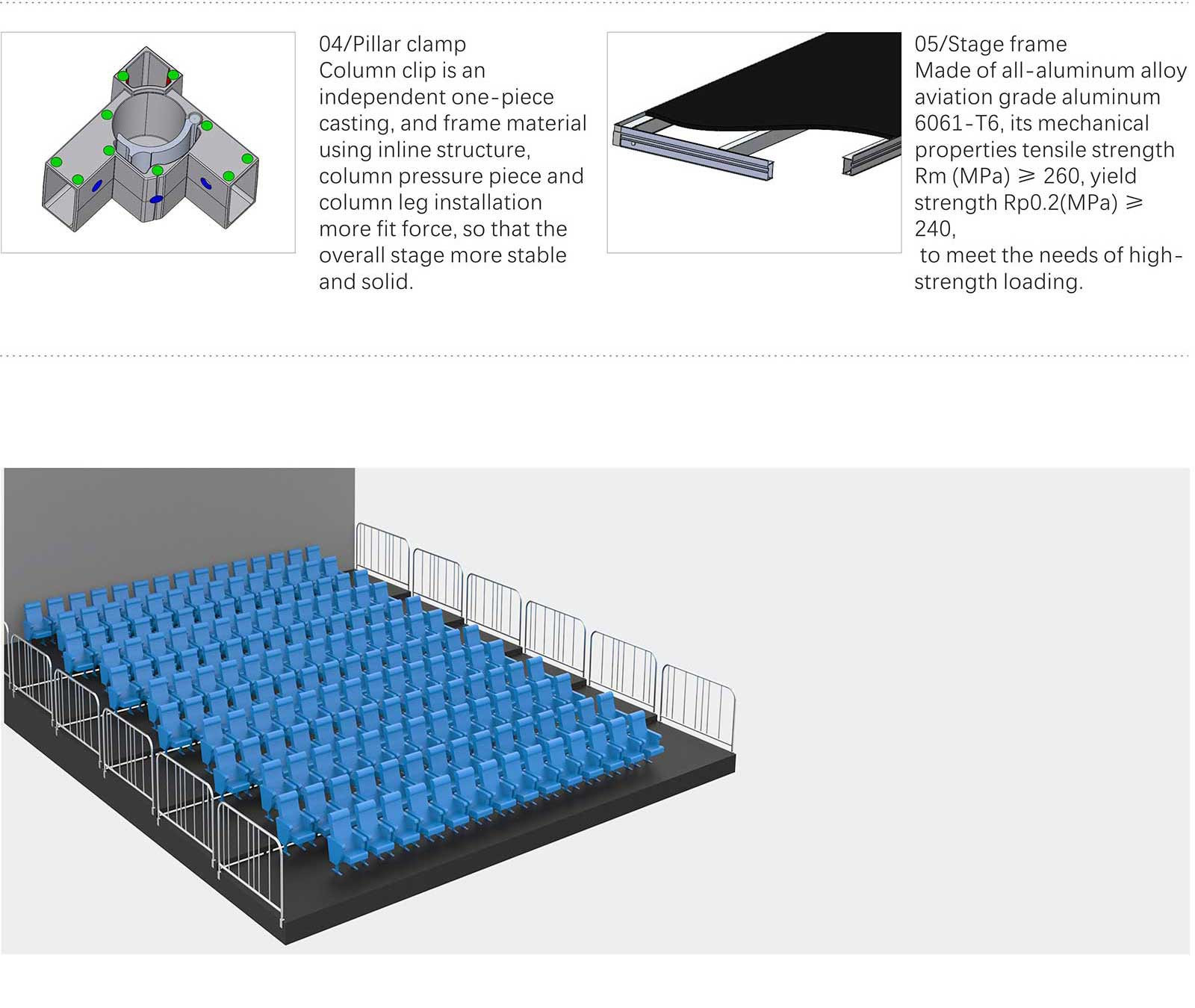 04/Pillar clamp
Column clip is an independent one-piece casting, and frame material using inline structure, column pressure piece and column leg installation more fit force, so that the overall stage more stable and solid.

05/Stage frame
Made of all-aluminum alloy aviation grade aluminum 6061-T6, its mechanical properties tensile strength Rm (MPa) ≥ 260, yield strength Rp0.2(MPa) ≥ 240,
to meet the needs of high-strength loading.